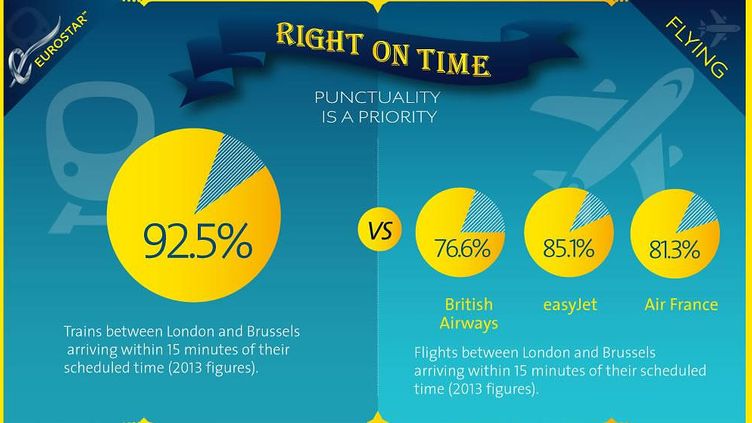 EUROSTAR™

RIGHT ON TIME

FLYING

PUNCTUALITY IS A PRIORITY

92.5%

VS

76.6%

85.1%

81.3%

British Airways

easyJet

Air France

Trains between London and Brussels arriving within 15 minutes of their scheduled time (2013 figures).

Flights between London and Brussels arriving within 15 minutes of their scheduled time (2013 figures).