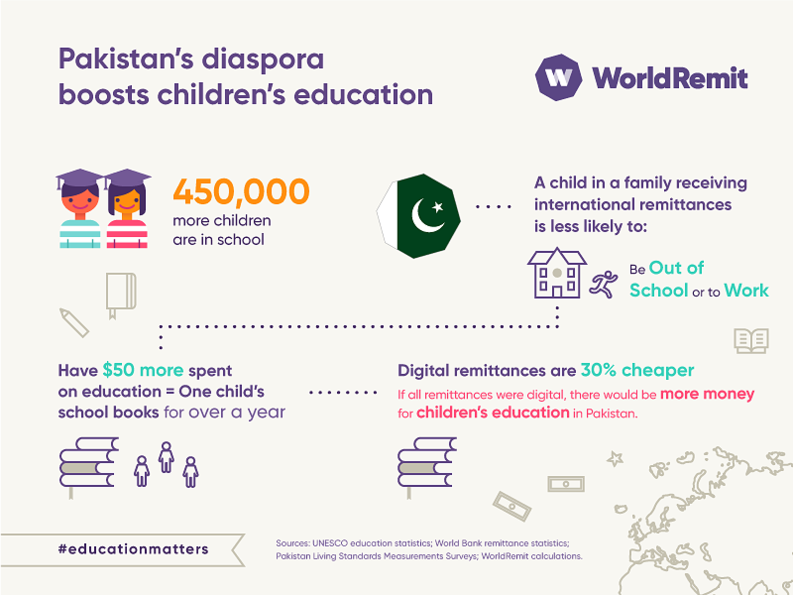 Pakistan's diaspora boosts children's education

W WorldRemit

450,000 more children are in school

A child in a family receiving international remittances is less likely to:

Be Out of School or to Work

Have $50 more spent on education = One child's school books for over a year

Digital remittances are 30% cheaper

If all remittances were digital, there would be more money for children's education in Pakistan.

#educationmatters

Sources: UNESCO education statistics; World Bank remittance statistics; Pakistan Living Standards Measurements Surveys; WorldRemit calculations.