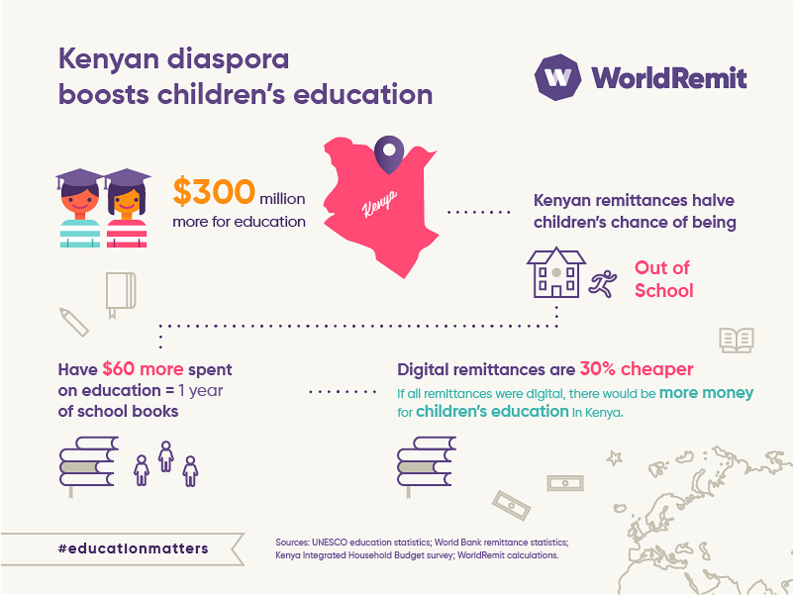 Kenyan diaspora boosts children's education

W WorldRemit

$300 million more for education

Kenya

Kenyan remittances halve children's chance of being

Out of School

Have $60 more spent on education = 1 year of school books

Digital remittances are 30% cheaper

If all remittances were digital, there would be more money for children's education in Kenya.

#educationmatters

Sources: UNESCO education statistics; World Bank remittance statistics; Kenya Integrated Household Budget survey; WorldRemit calculations.