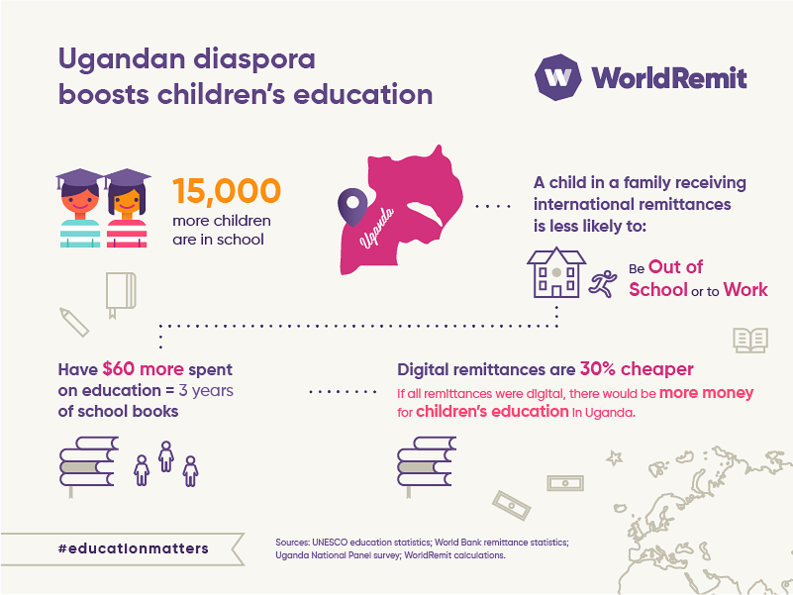 Ugandan diaspora boosts children's education

W WorldRemit

15,000 more children are in school

Uganda

A child in a family receiving international remittances is less likely to:

Be Out of School or to Work

Have $60 more spent on education = 3 years of school books

Digital remittances are 30% cheaper

If all remittances were digital, there would be more money for children's education in Uganda.

#educationmatters

Sources: UNESCO education statistics; World Bank remittance statistics; Uganda National Panel survey; WorldRemit calculations.