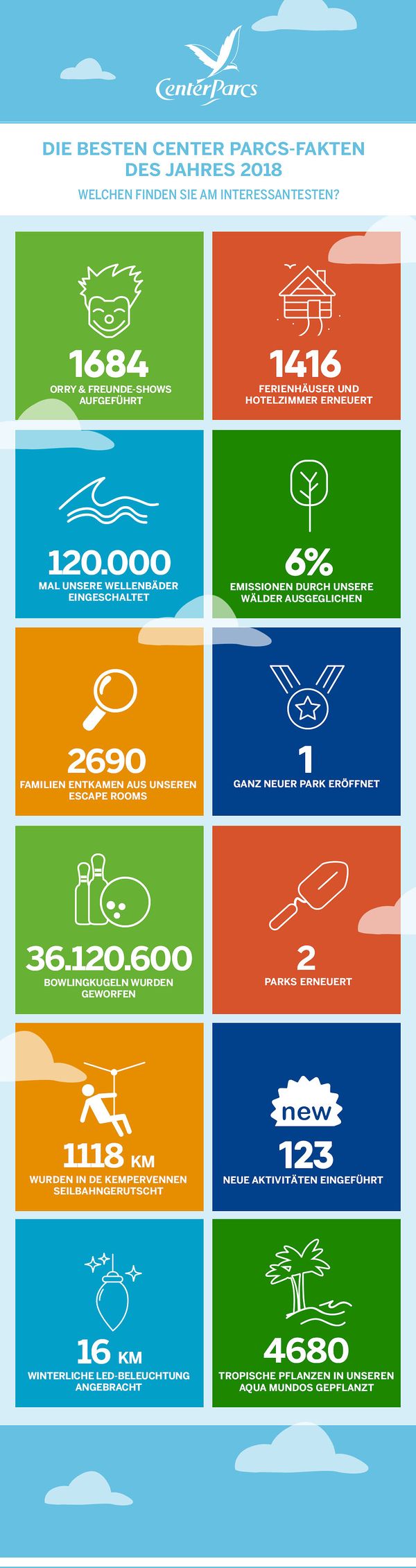 CenterParcs

DIE BESTEN CENTER PARCS-FAKTEN DES JAHRES 2018

WELCHEN FINDEN SIE AM INTERESSANTESTEN?

1684
ORRY & FREUNDE-SHOWS AUFGEFÜHRT

1416
FERIENHÄUSER UND HOTELZIMMER ERNEUERT

120.000
MAL UNSERE WELLENBÄDER EINGESCHALTET

6%
EMISSIONEN DURCH UNSERE WÄLDER AUSGEGLICHEN

2690
FAMILIEN ENTKAMEN AUS UNSEREN ESCAPE ROOMS

1
GANZ NEUER PARK ERÖFFNET

36.120.600
BOWLINGKUGELN WURDEN GEWORFEN

2
PARKS ERNEUERT

1118 KM
WURDEN IN DE KEMPERVENNEN SEILBAHNGERUTSCHT

new
123
NEUE AKTIVITÄTEN EINGEFÜHRT

16 KM
WINTERLICHE LED-BELEUCHTUNG ANGEBRACHT

4680
TROPISCHE PFLANZEN IN UNSEREN AQUA MUNDOS GEPFLANZT